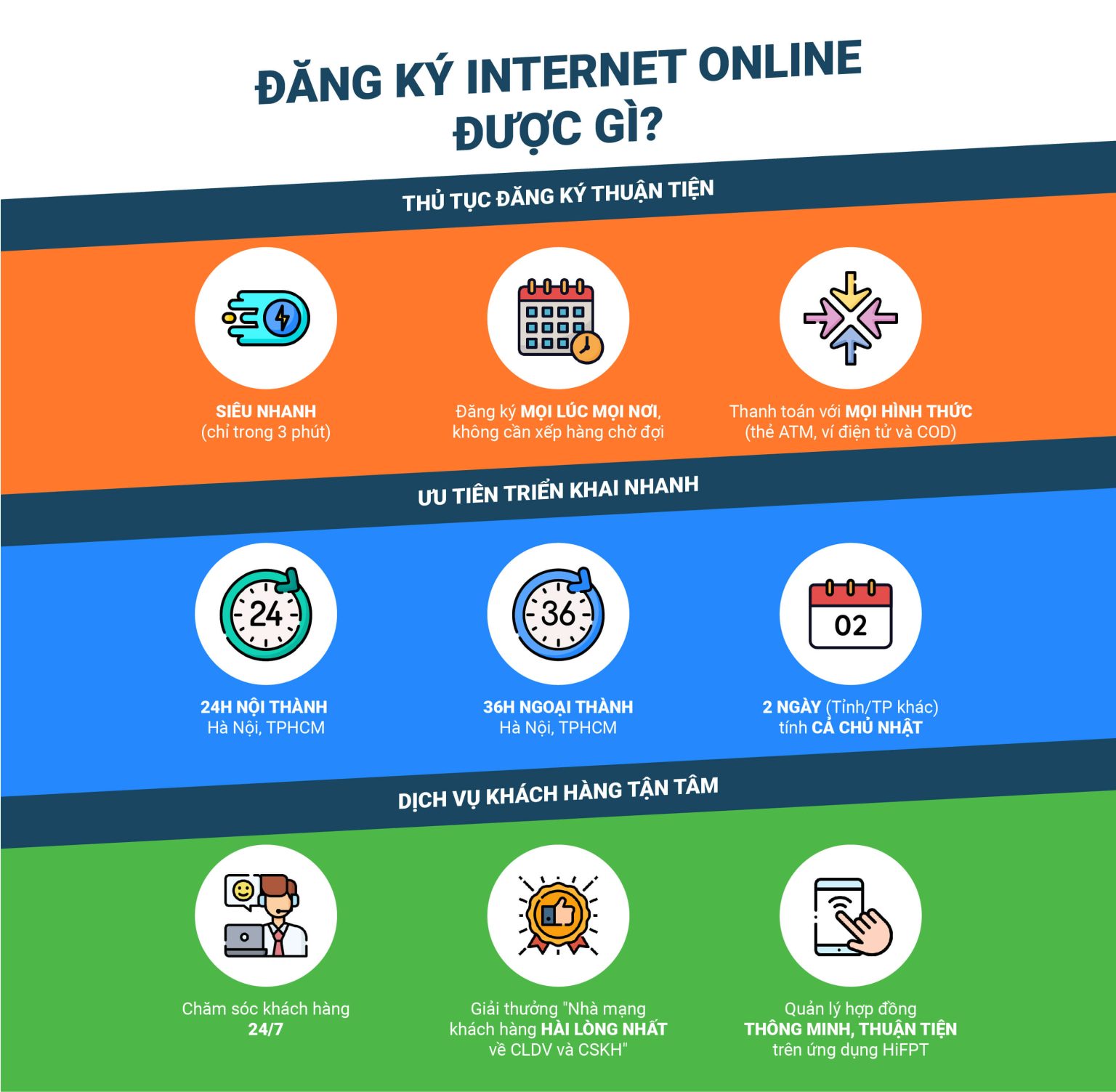 ĐĂNG KÝ INTERNET ONLINE ĐƯỢC GÌ?

THỦ TỤC ĐĂNG KÝ THUẬN TIỆN

SIÊU NHANH
(chỉ trong 3 phút)

Đăng ký MỌI LÚC MỌI NƠI, không cần xếp hàng chờ đợi

Thanh toán với MỌI HÌNH THỨC
(thẻ ATM, ví điện tử và COD)

ƯU TIÊN TRIỂN KHAI NHANH

24

24H NỘI THÀNH
Hà Nội, TPHCM

36

36H NGOẠI THÀNH
Hà Nội, TPHCM

02

2 NGÀY (Tỉnh/TP khác)
tính CẢ CHỦ NHẬT

DỊCH VỤ KHÁCH HÀNG TẬN TÂM

Chăm sóc khách hàng
24/7

Giải thưởng "Nhà mạng khách hàng HÀI LÒNG NHẤT về CLDV và CSKH"

Quản lý hợp đồng
THÔNG MINH, THUẬN TIỆN
trên ứng dụng HiFPT